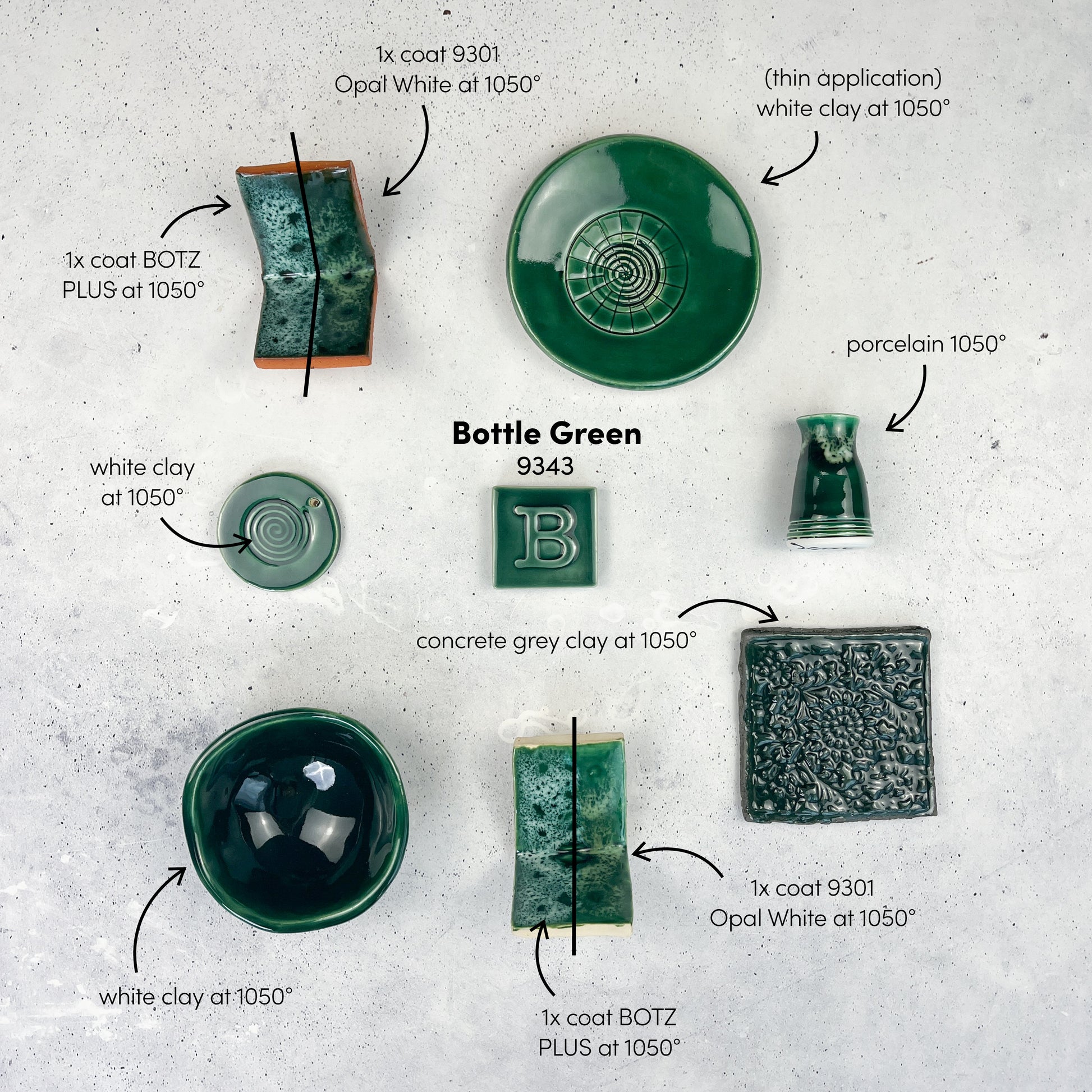 1x coat 9301
Opal White at 1050°

(thin application)
white clay at 1050°

1x coat BOTZ
PLUS at 1050°

porcelain 1050°

Bottle Green
9343

white clay
at 1050°

B

concrete grey clay at 1050°

1x coat 9301
Opal White at 1050°

white clay at 1050°

1x coat BOTZ
PLUS at 1050°