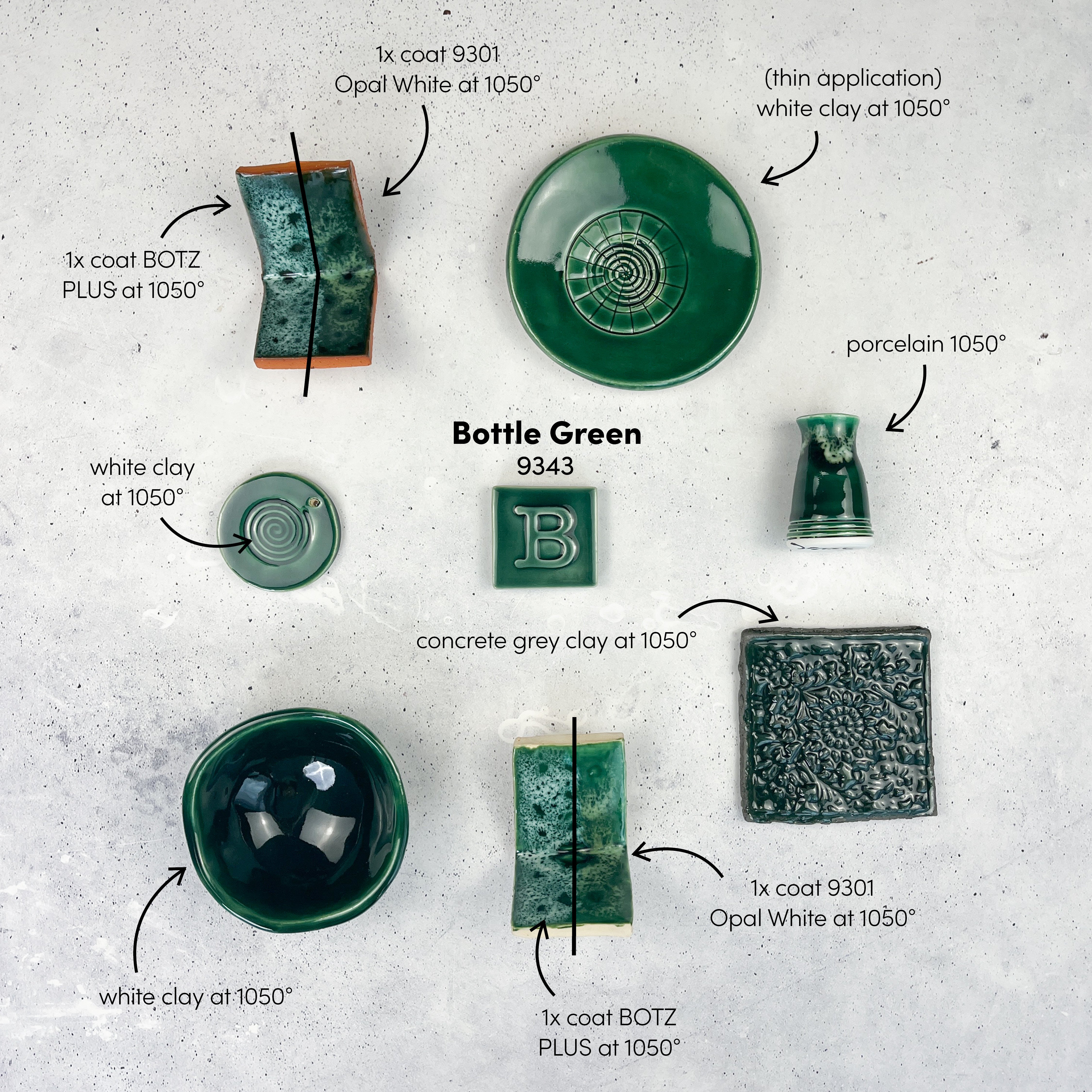 1x coat 9301
Opal White at 1050°

(thin application)
white clay at 1050°

1x coat BOTZ
PLUS at 1050°

porcelain 1050°

Bottle Green
9343

white clay
at 1050°

B

concrete grey clay at 1050°

1x coat 9301
Opal White at 1050°

white clay at 1050°

1x coat BOTZ
PLUS at 1050°